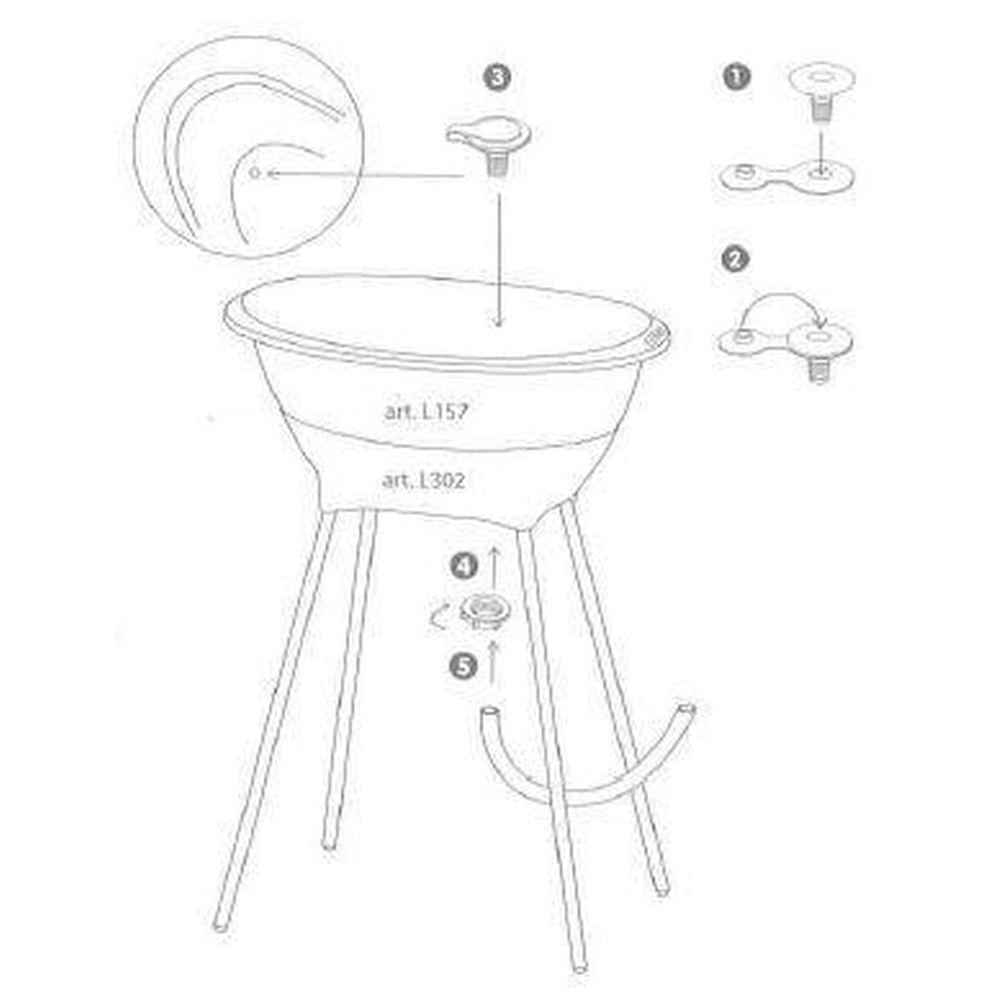 3

1

2

art. L157

art. L302

4

5